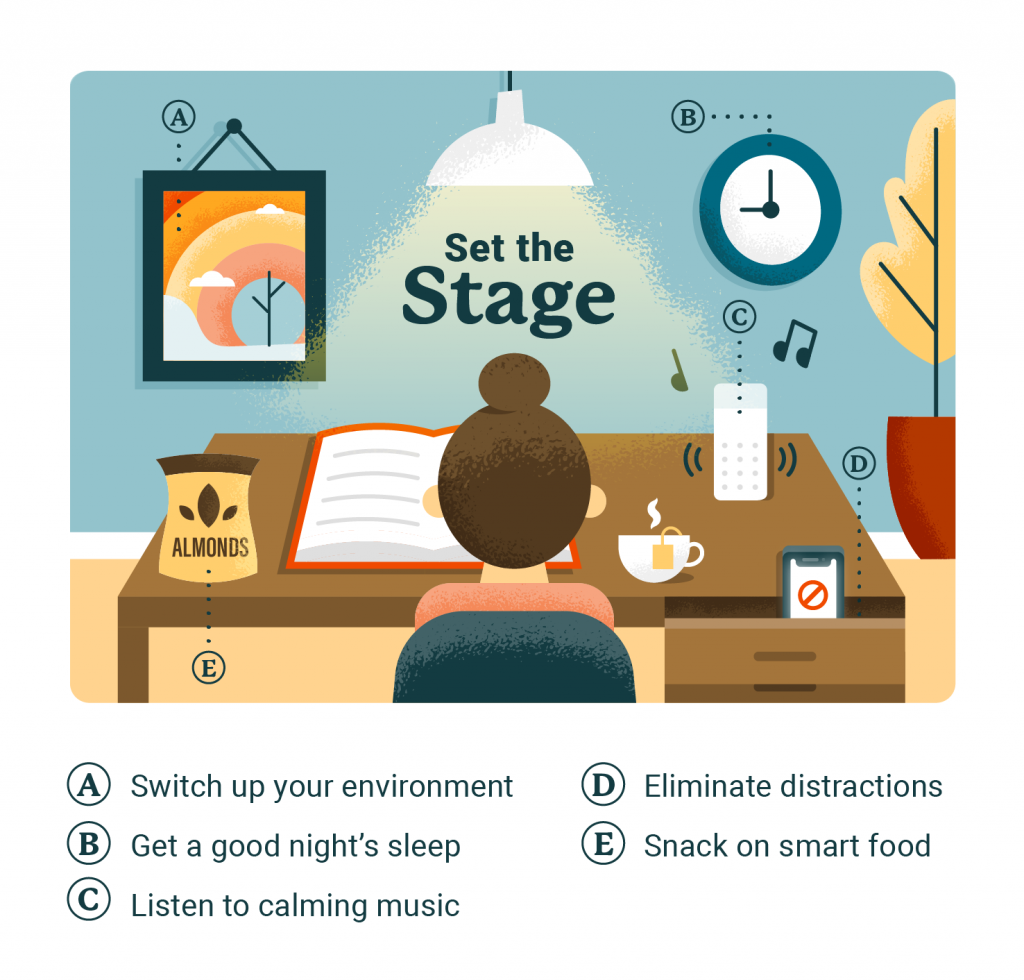 A

B

Set the Stage

C

D

ALMONDS

E

A Switch up your environment

B Get a good night's sleep

C Listen to calming music

D Eliminate distractions

E Snack on smart food