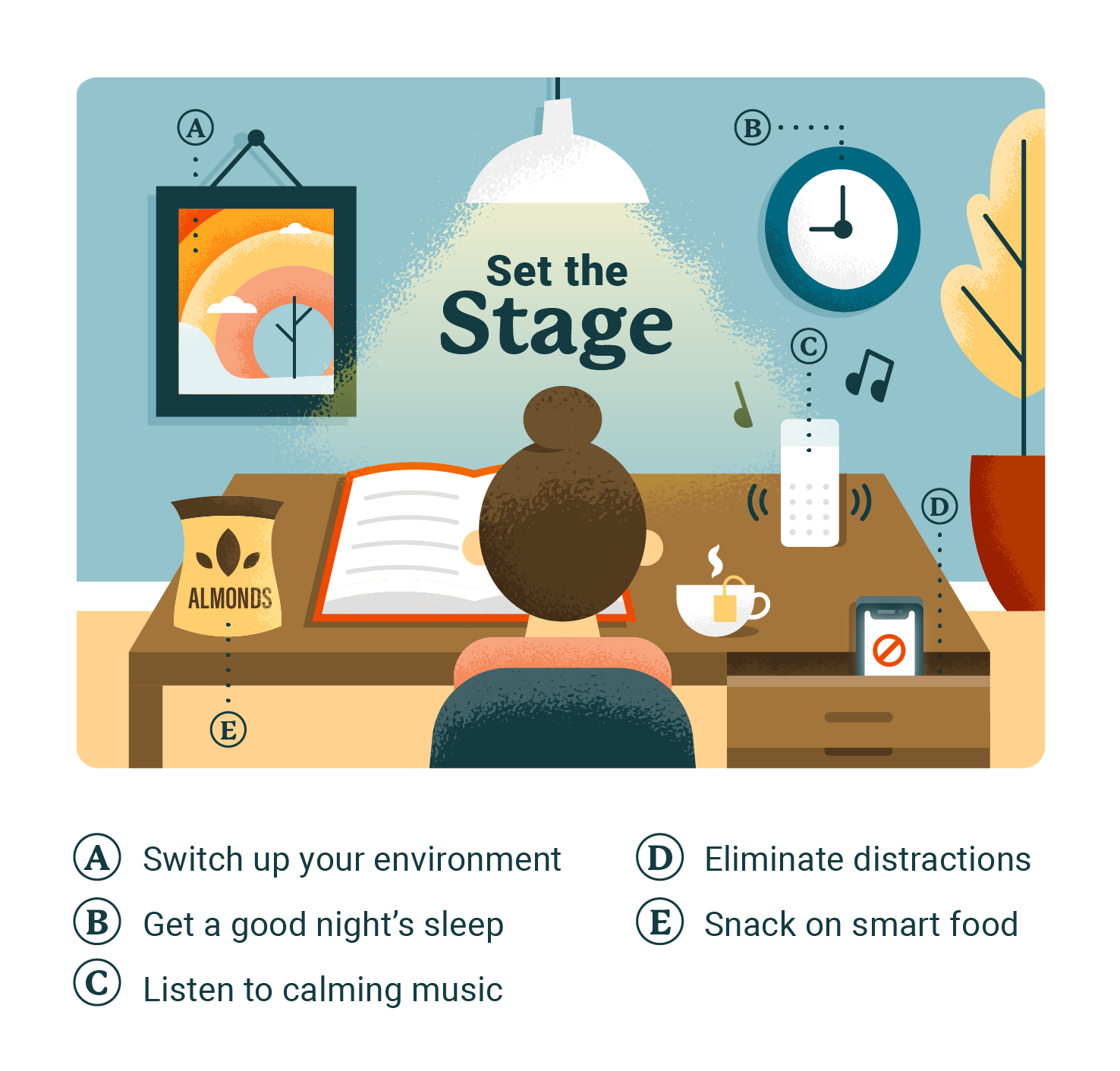 A

B

Set the Stage

C

D

ALMONDS

E

A Switch up your environment

B Get a good night's sleep

C Listen to calming music

D Eliminate distractions

E Snack on smart food