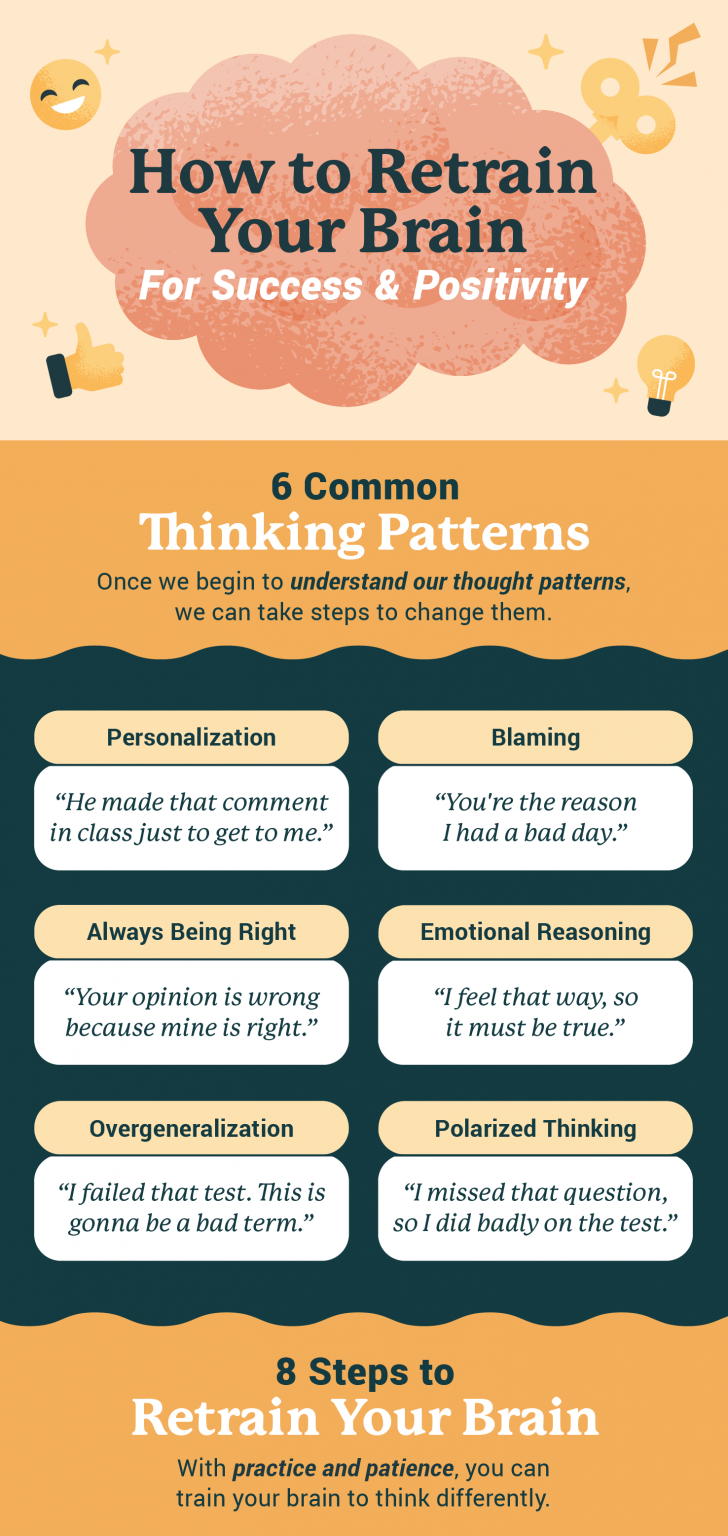 How to Retrain Your Brain
For Success & Positivity

6 Common
Thinking Patterns
Once we begin to understand our thought patterns, we can take steps to change them.

Personalization
“He made that comment in class just to get to me.”

Blaming
“You're the reason I had a bad day.”

Always Being Right
“Your opinion is wrong because mine is right.”

Emotional Reasoning
“I feel that way, so it must be true.”

Overgeneralization
“I failed that test. This is gonna be a bad term.”

Polarized Thinking
“I missed that question, so I did badly on the test.”

8 Steps to
Retrain Your Brain
With practice and patience, you can train your brain to think differently.